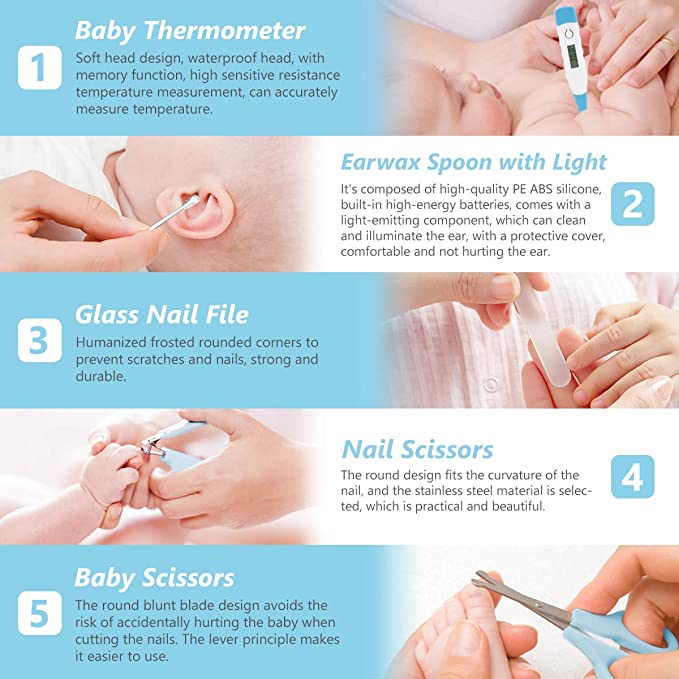 1

Baby Thermometer

Soft head design, waterproof head, with memory function, high sensitive resistance temperature measurement, can accurately measure temperature.

Earwax Spoon with Light

It's composed of high-quality PE ABS silicone, built-in high-energy batteries, comes with a light-emitting component, which can clean and illuminate the ear, with a protective cover, comfortable and not hurting the ear.

2

3

Glass Nail File

Humanized frosted rounded corners to prevent scratches and nails, strong and durable.

Nail Scissors

The round design fits the curvature of the nail, and the stainless steel material is selected, which is practical and beautiful.

4

5

Baby Scissors

The round blunt blade design avoids the risk of accidentally hurting the baby when cutting the nails. The lever principle makes it easier to use.