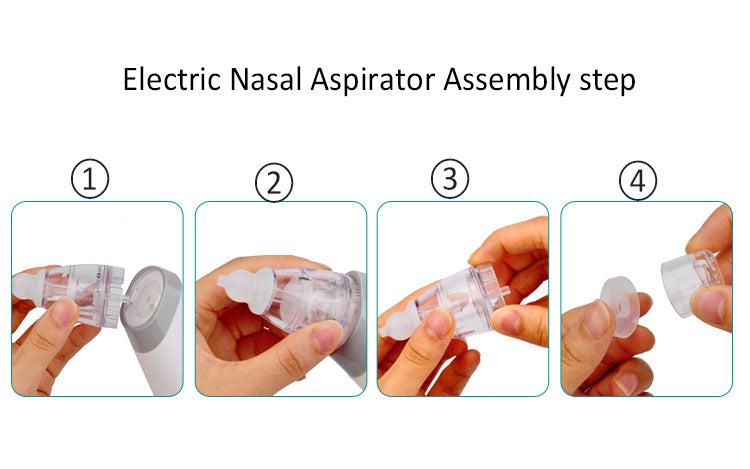 Electric Nasal Aspirator Assembly step

①

②

③

④